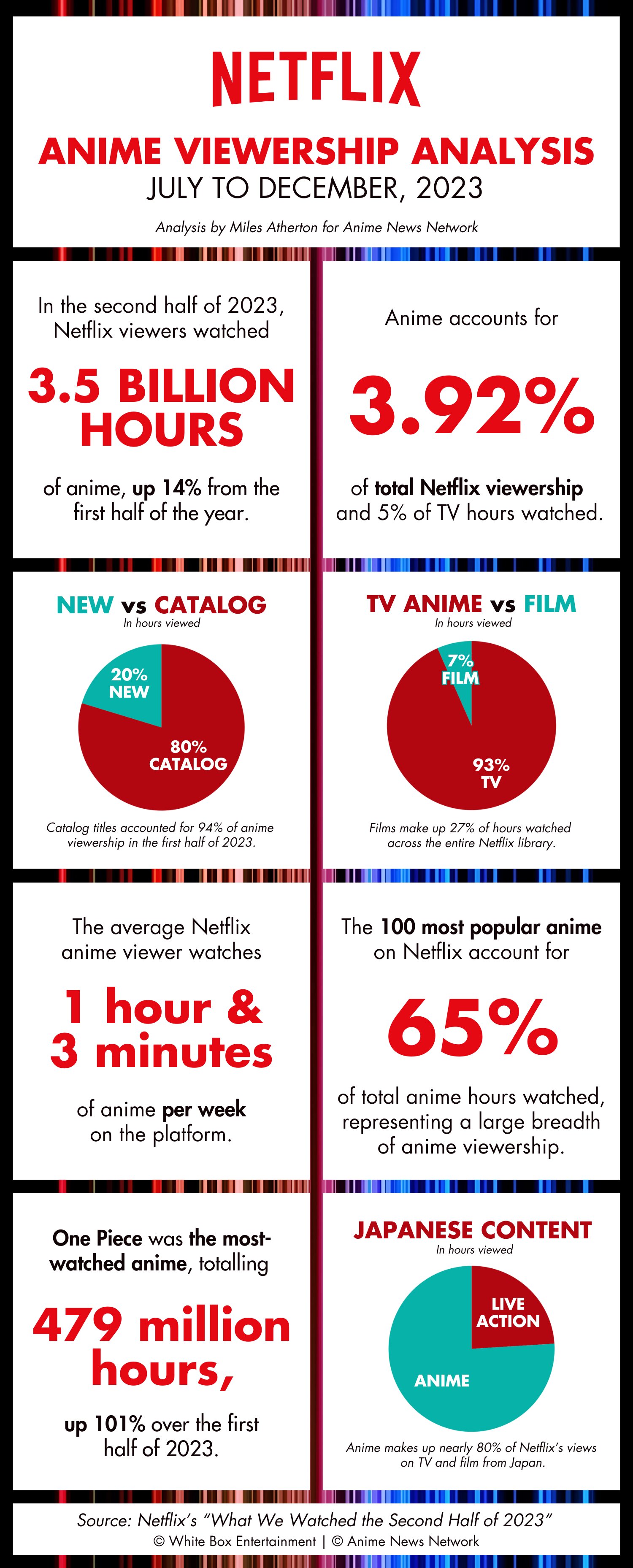 NETFLIX

ANIME VIEWERSHIP ANALYSIS
JULY TO DECEMBER, 2023

Analysis by Miles Atherton for Anime News Network

In the second half of 2023, Netflix viewers watched

3.5 BILLION HOURS

of anime, up 14% from the first half of the year.

Anime accounts for

3.92%

of total Netflix viewership and 5% of TV hours watched.

NEW vs CATALOG
In hours viewed

20% NEW

80% CATALOG

Catalog titles accounted for 94% of anime viewership in the first half of 2023.

TV ANIME vs FILM
In hours viewed

7% FILM

93% TV

Films make up 27% of hours watched across the entire Netflix library.

The average Netflix anime viewer watches

1 hour & 3 minutes

of anime per week on the platform.

The 100 most popular anime on Netflix account for

65%

of total anime hours watched, representing a large breadth of anime viewership.

One Piece was the most-watched anime, totalling

479 million hours,

up 101% over the first half of 2023.

JAPANESE CONTENT
In hours viewed

LIVE ACTION

ANIME

Anime makes up nearly 80% of Netflix's views on TV and film from Japan.

Source: Netflix's "What We Watched the Second Half of 2023"
© White Box Entertainment | © Anime News Network